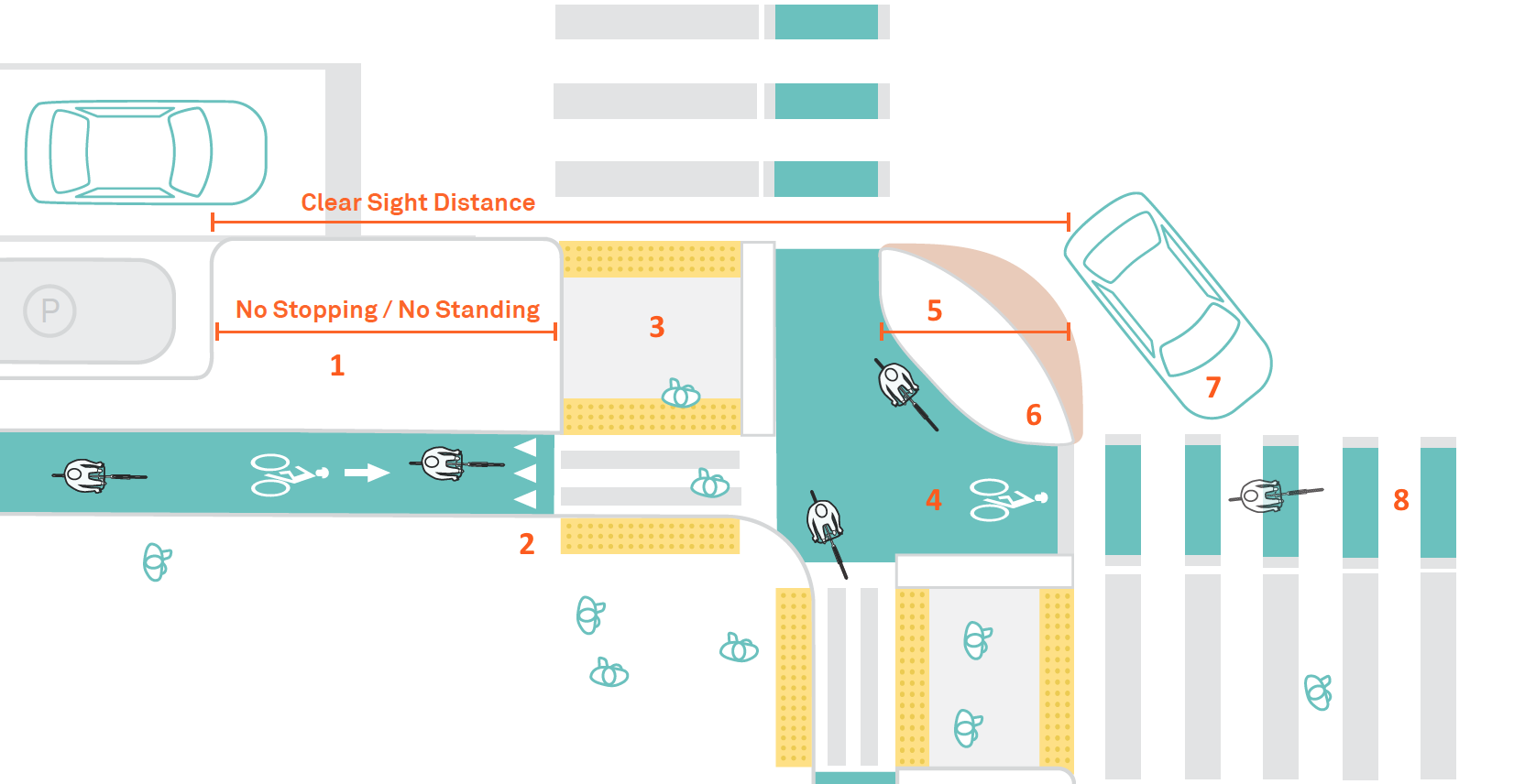 Clear Sight Distance

P

No Stopping / No Standing

1

3

5

6

7

2

4

8