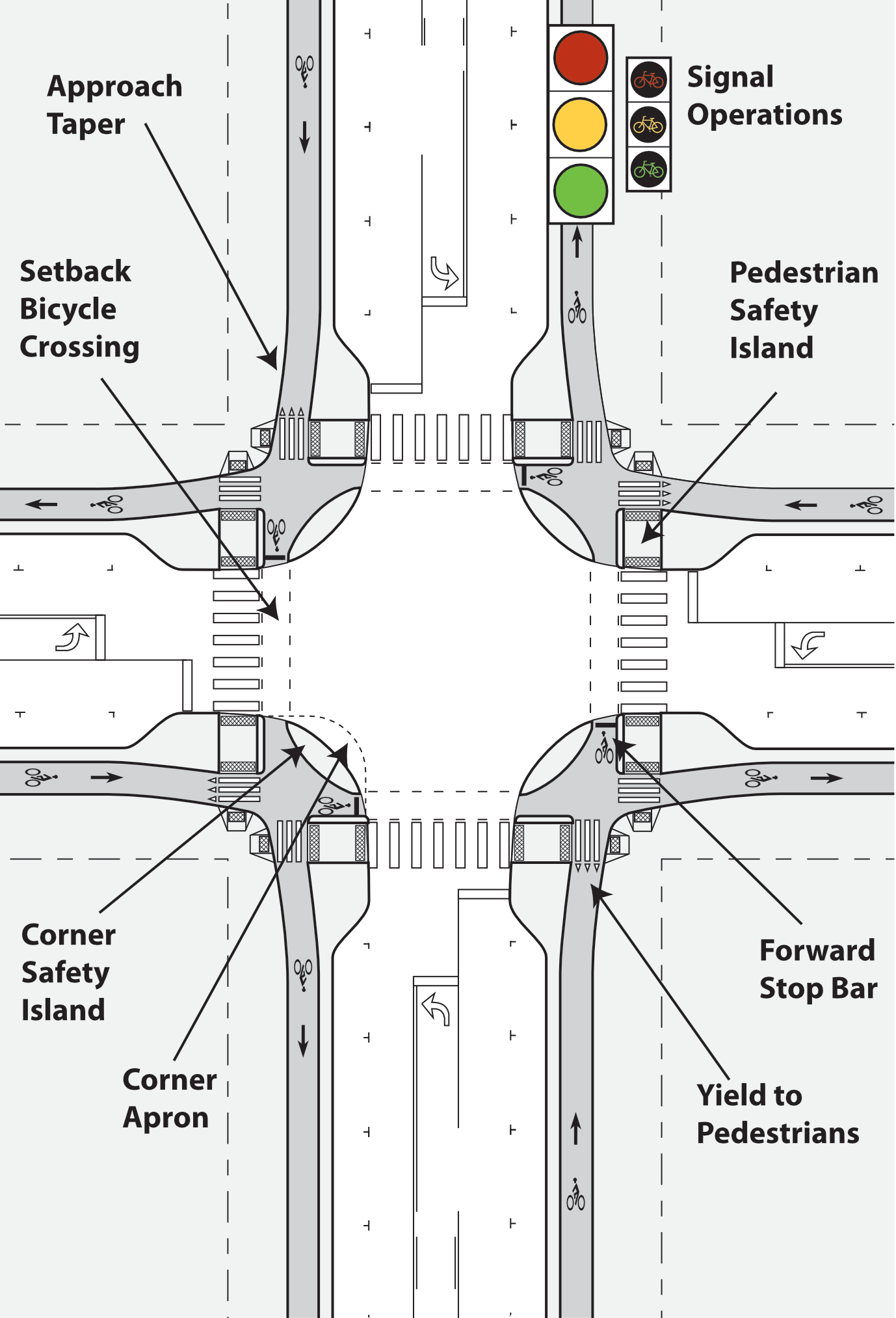 Approach Taper

Signal Operations

Setback Bicycle Crossing

Pedestrian Safety Island

Corner Safety Island

Corner Apron

Forward Stop Bar

Yield to Pedestrians