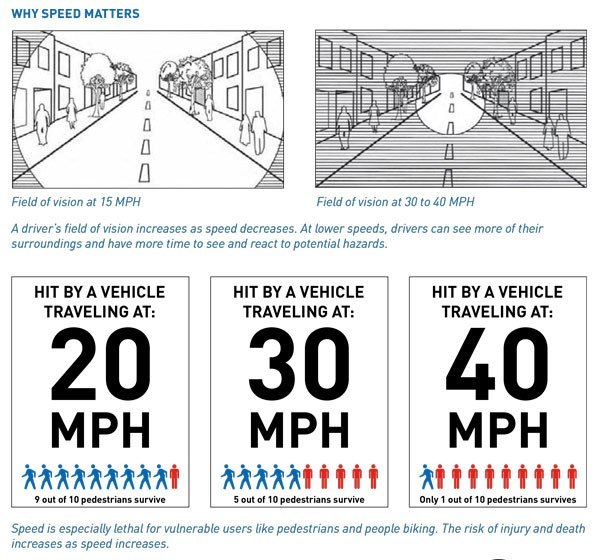 WHY SPEED MATTERS

Field of vision at 15 MPH

Field of vision at 30 to 40 MPH

A driver's field of vision increases as speed decreases. At lower speeds, drivers can see more of their surroundings and have more time to see and react to potential hazards.

HIT BY A VEHICLE TRAVELING AT:
20
MPH
9 out of 10 pedestrians survive

HIT BY A VEHICLE TRAVELING AT:
30
MPH
5 out of 10 pedestrians survive

HIT BY A VEHICLE TRAVELING AT:
40
MPH
Only 1 out of 10 pedestrians survives

Speed is especially lethal for vulnerable users like pedestrians and people biking. The risk of injury and death increases as speed increases.